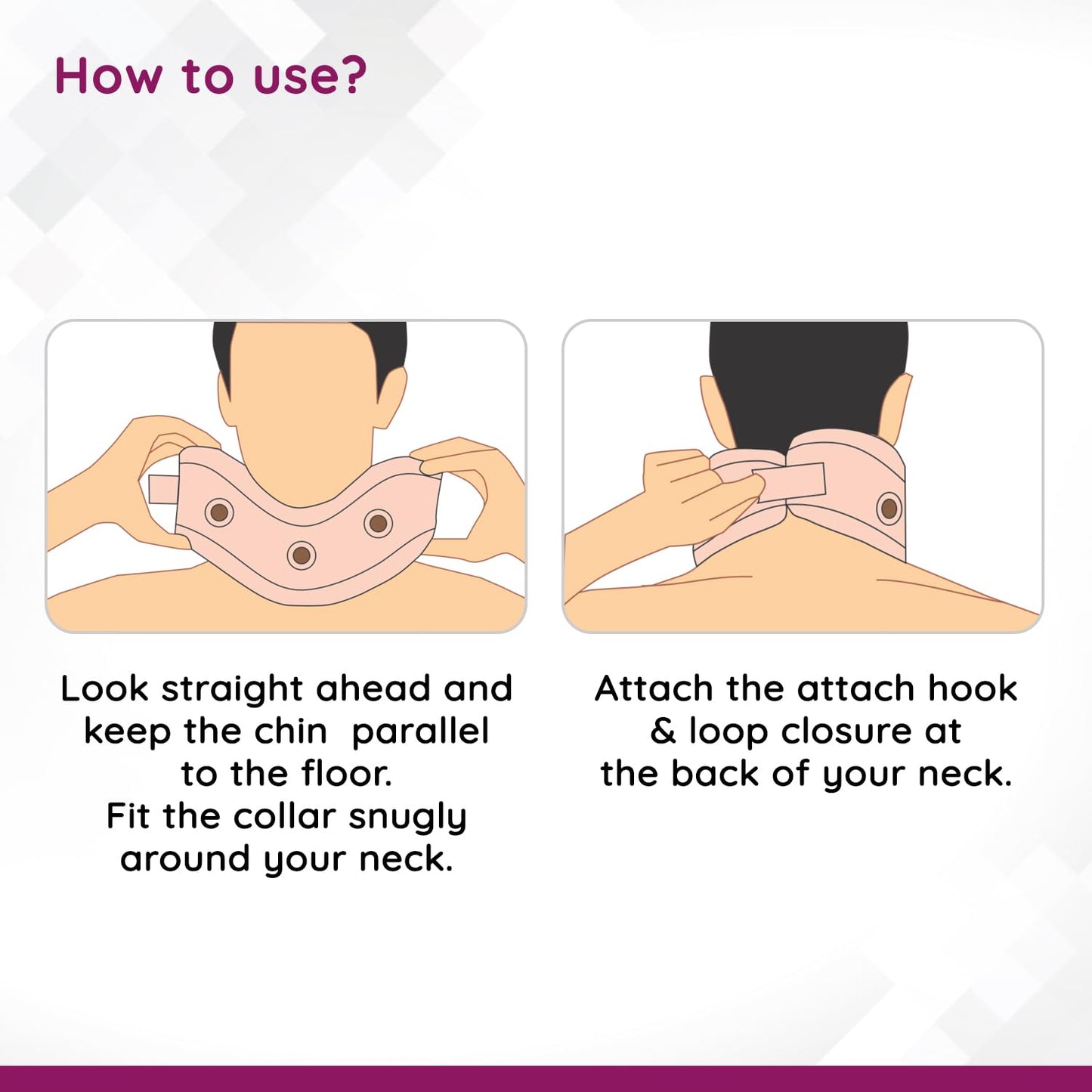 How to use?

Look straight ahead and keep the chin parallel to the floor.
Fit the collar snugly around your neck.

Attach the attach hook & loop closure at the back of your neck.