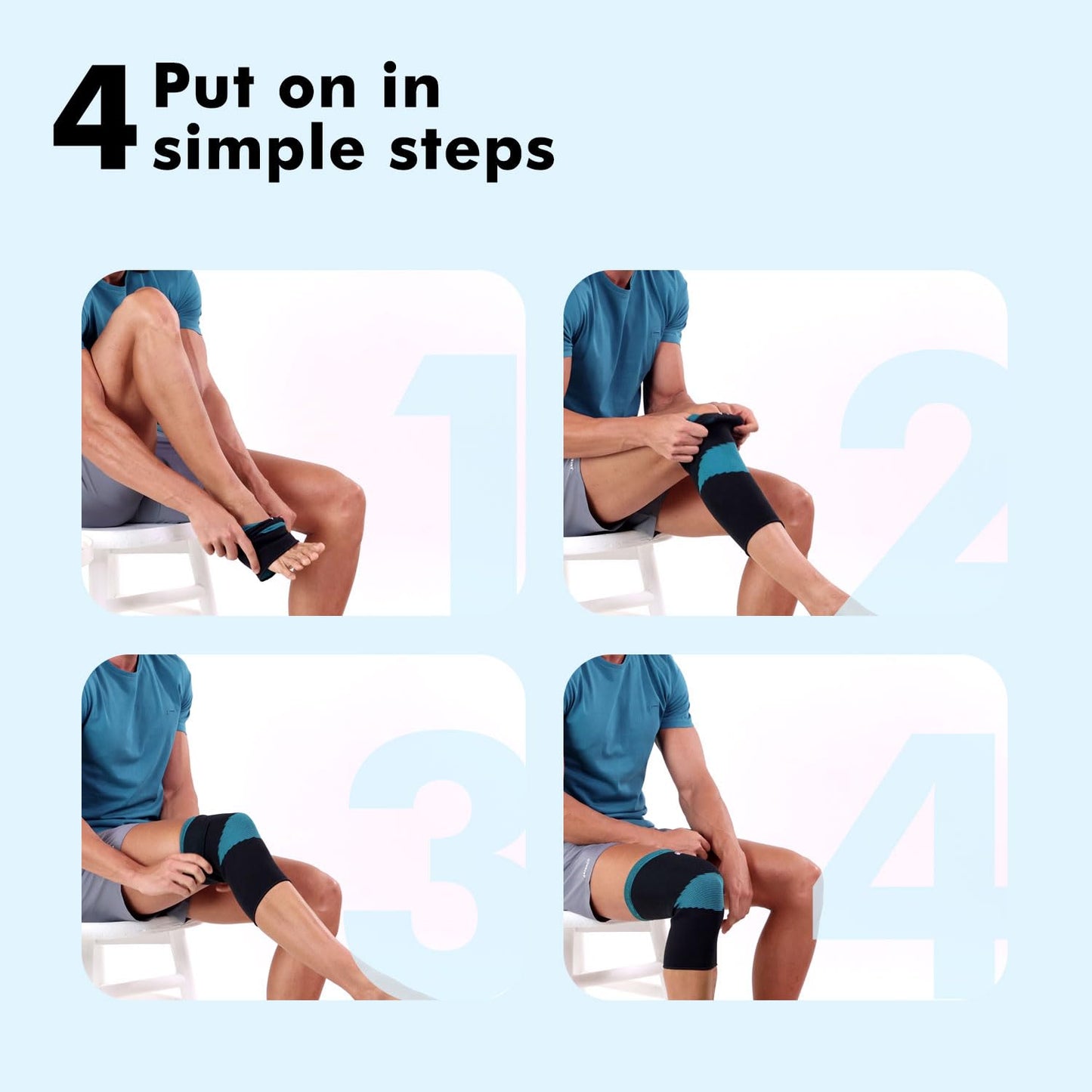 4 Put on in simple steps

1

2

3

4